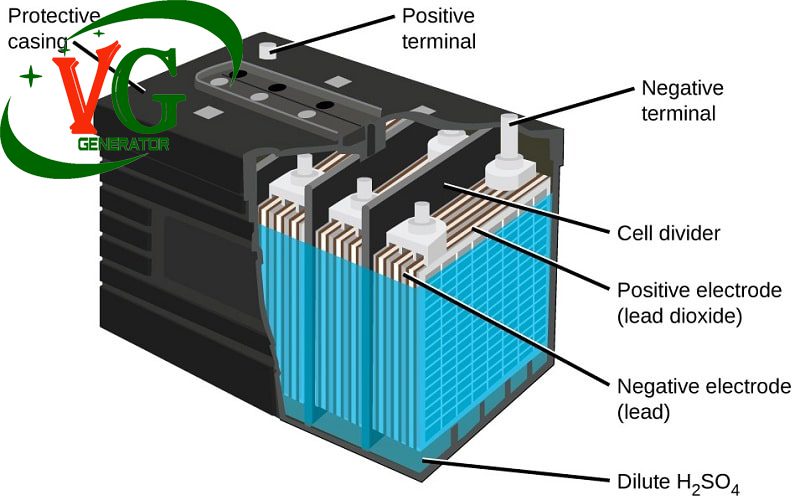 Protective casing

VG
GENERATOR

Positive terminal

Negative terminal

Cell divider

Positive electrode (lead dioxide)

Negative electrode (lead)

Dilute $H_2SO_4$